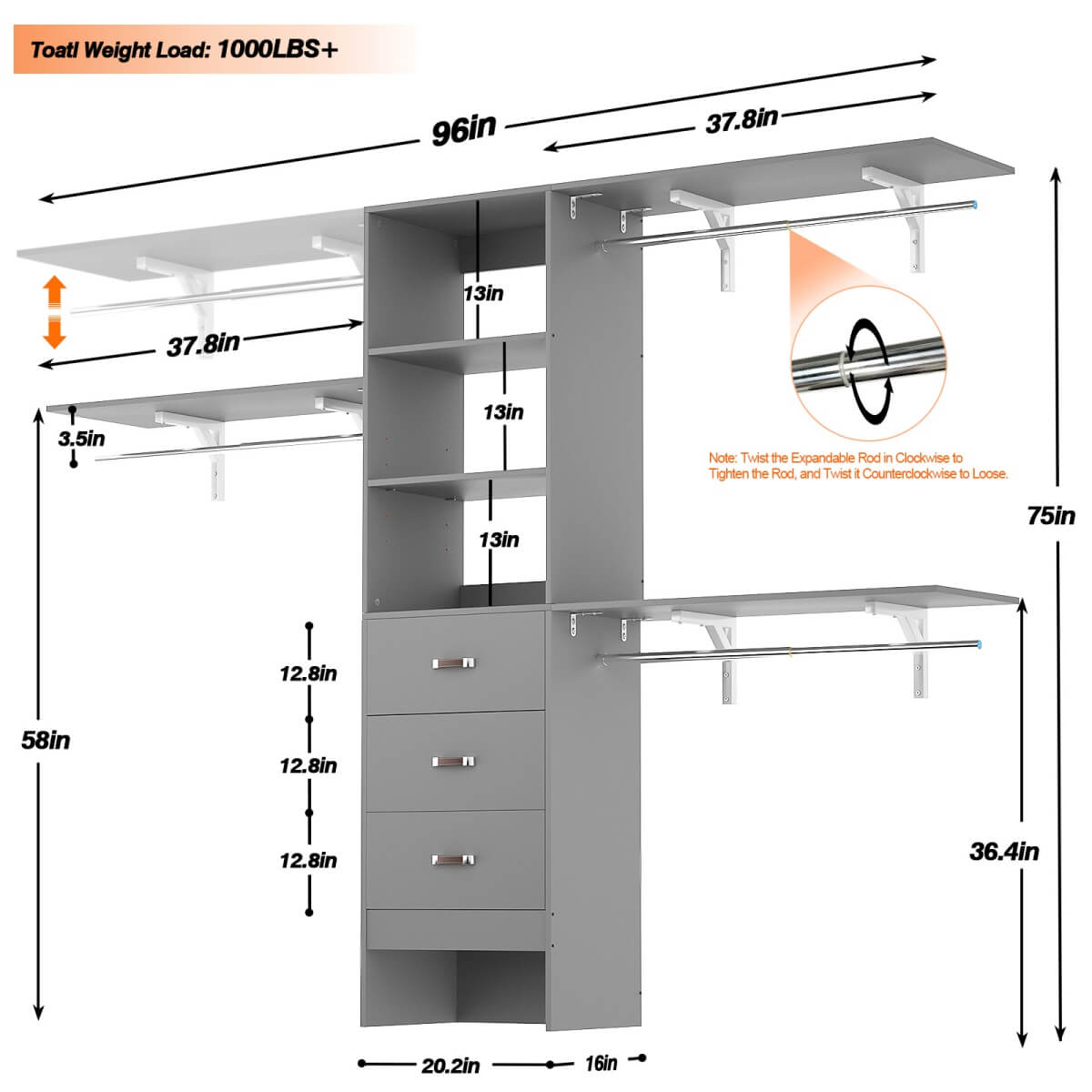 Toatl Weight Load: 1000LBS+

96in

37.8in

37.8in

13in

13in

13in

3.5in

Note: Twist the Expandable Rod in Clockwise to Tighten the Rod, and Twist it Counterclockwise to Loose.

75in

58in

12.8in

12.8in

12.8in

36.4in

20.2in

16in