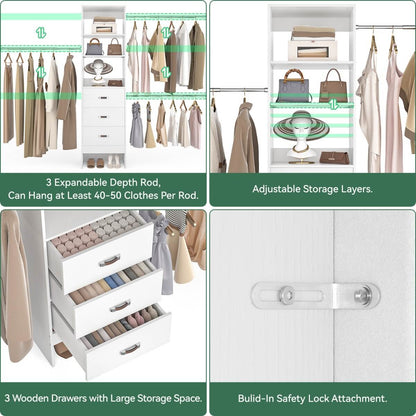 3 Expandable Depth Rod,
Can Hang at Least 40-50 Clothes Per Rod.

Adjustable Storage Layers.

3 Wooden Drawers with Large Storage Space.

Bulid-In Safety Lock Attachment.