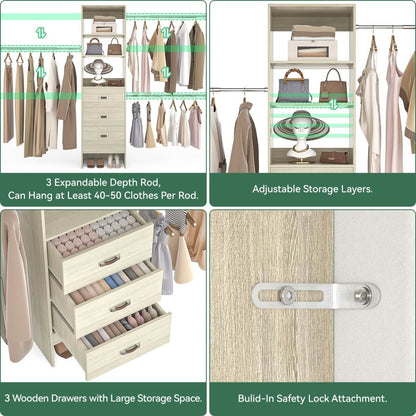 3 Expandable Depth Rod,
Can Hang at Least 40-50 Clothes Per Rod.

Adjustable Storage Layers.

3 Wooden Drawers with Large Storage Space.

Bulid-In Safety Lock Attachment.