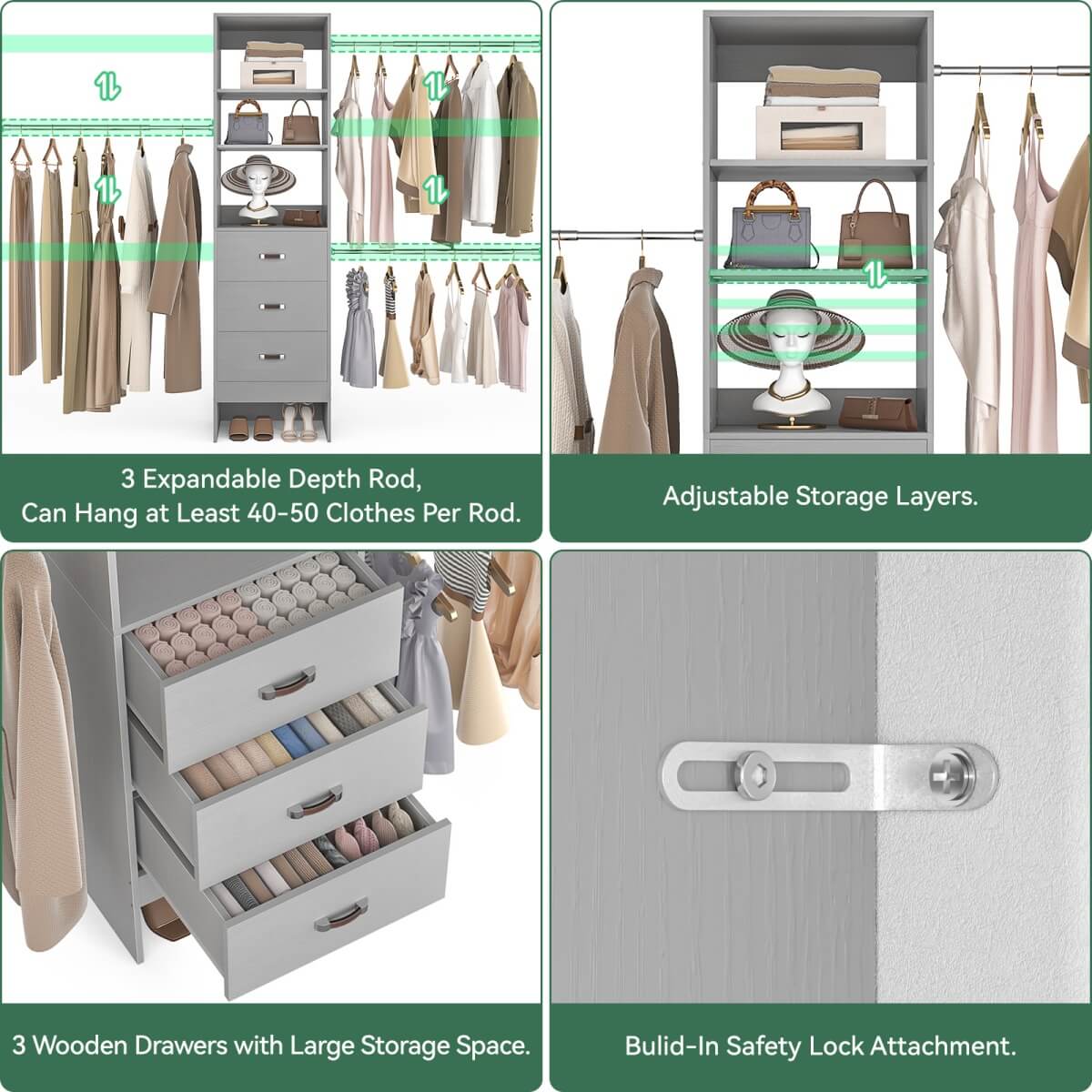 3 Expandable Depth Rod,
Can Hang at Least 40-50 Clothes Per Rod.

Adjustable Storage Layers.

3 Wooden Drawers with Large Storage Space.

Bulid-In Safety Lock Attachment.