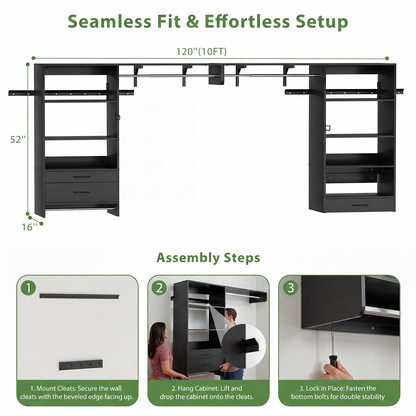 Seamless Fit & Effortless Setup

120''(10FT)

52''

16''

Assembly Steps

1

1. Mount Cleats: Secure the wall cleats with the beveled edge facing up.

2

2. Hang Cabinet: Lift and drop the cabinet onto the cleats.

3

3. Lock in Place: Fasten the bottom bolts for double stability