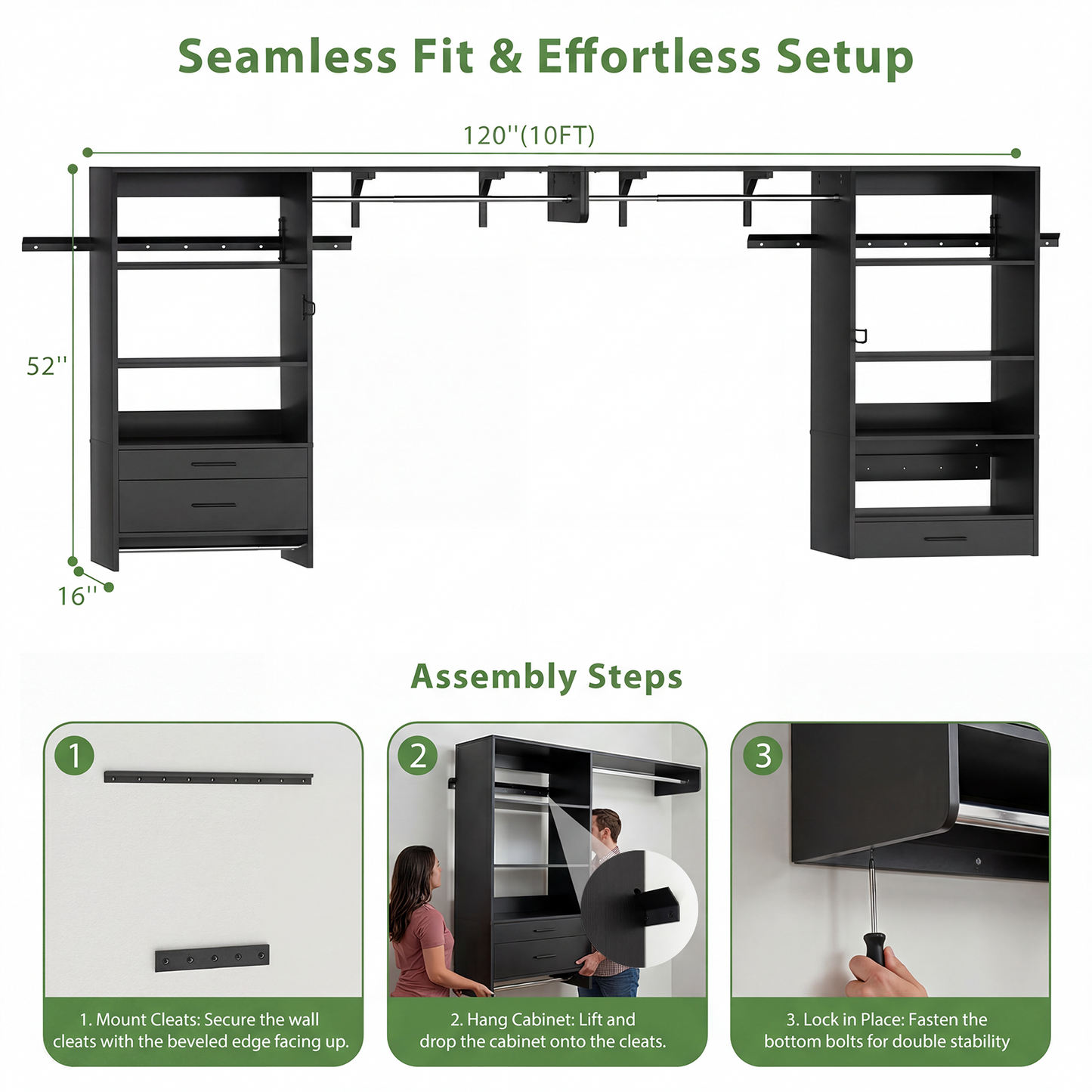 Seamless Fit & Effortless Setup

120''(10FT)

52''

16''

Assembly Steps

1

1. Mount Cleats: Secure the wall cleats with the beveled edge facing up.

2

2. Hang Cabinet: Lift and drop the cabinet onto the cleats.

3

3. Lock in Place: Fasten the bottom bolts for double stability